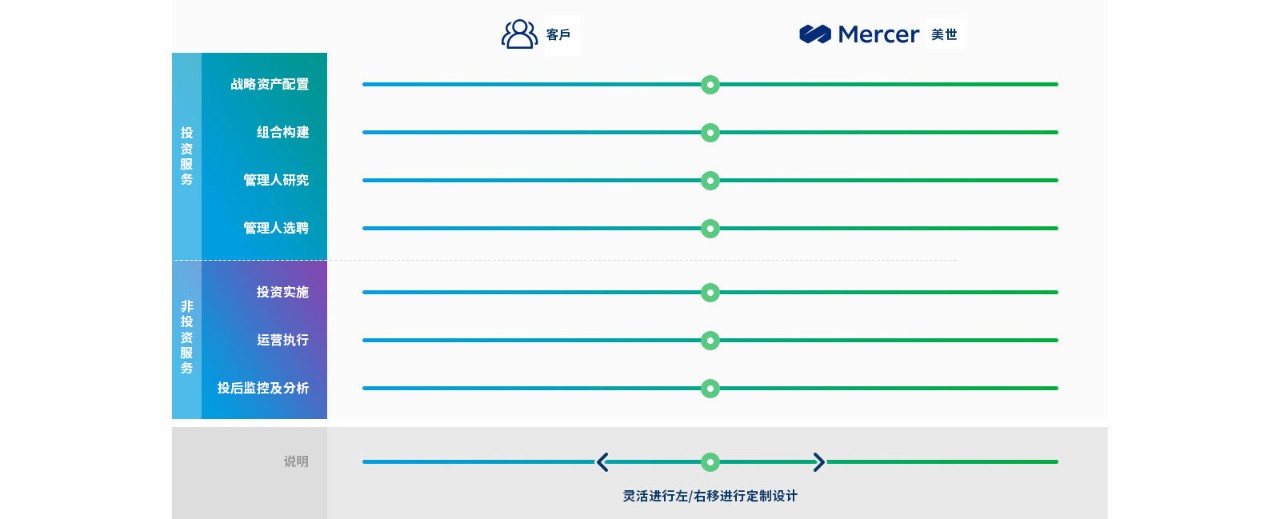 客戶

Mercer 美世

投资服务

战略资产配置

组合构建

管理人研究

管理人选聘

非投资服务

投资实施

运营执行

投后监控及分析

说明

灵活进行左/右移进行定制设计