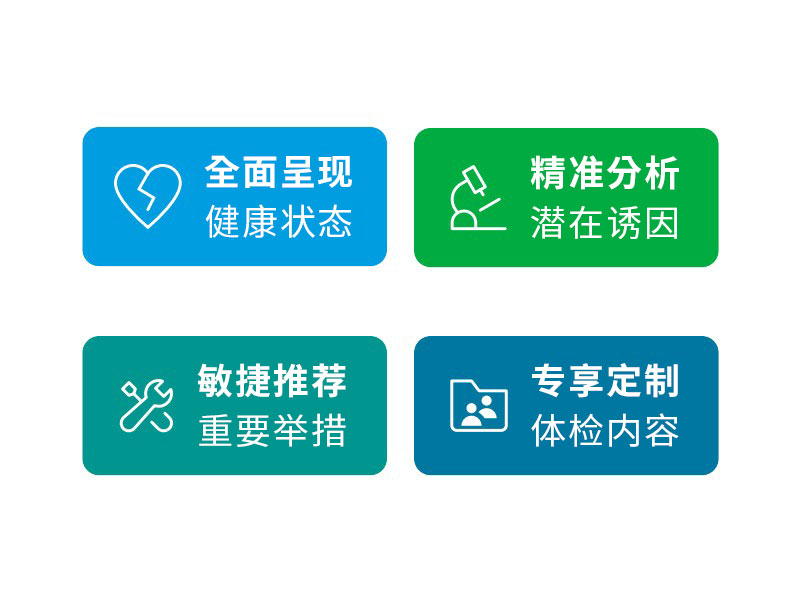 全面呈现
健康状态

精准分析
潜在诱因

敏捷推荐
重要举措

专享定制
体检内容