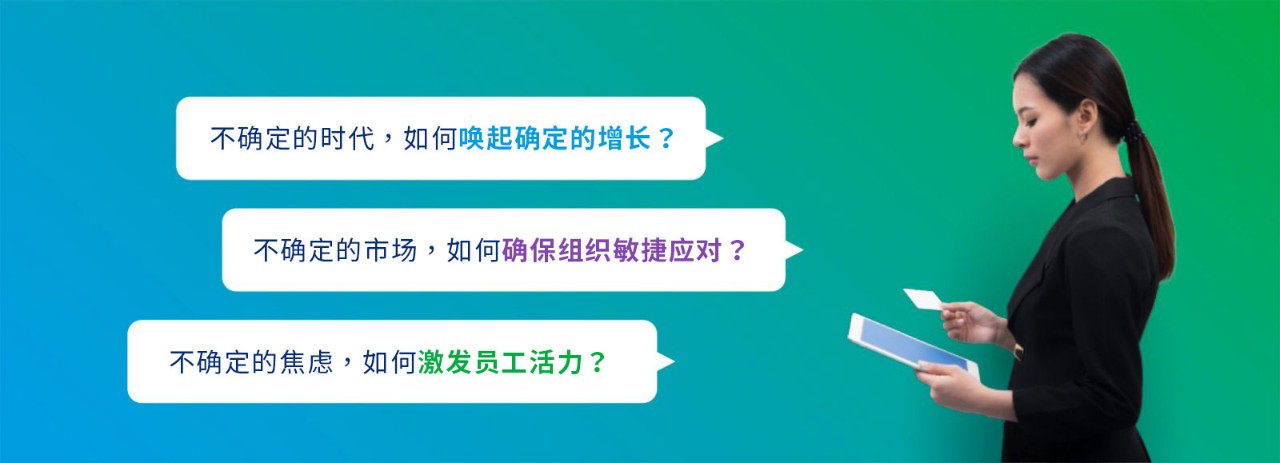 不确定的时代，如何唤起确定的增长？

不确定的市场，如何确保组织敏捷应对？

不确定的焦虑，如何激发员工活力？