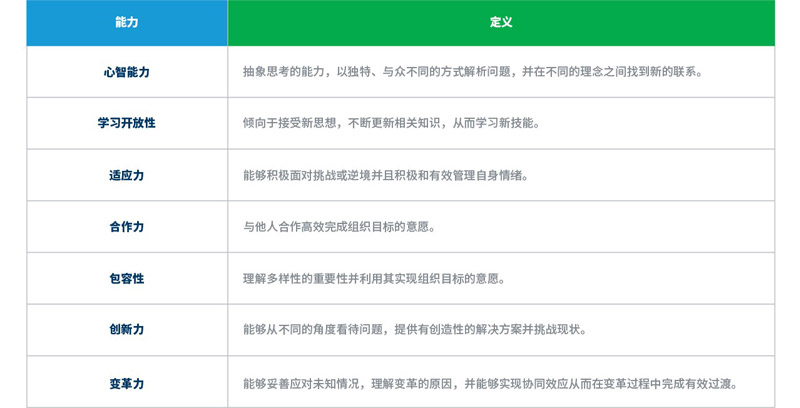 | 能力 | 定义 |
|---|---|
| 心智能力 | 抽象思考的能力，以独特、与众不同的方式解析问题，并在不同的理念之间找到新的联系。 |
| 学习开放性 | 倾向于接受新思想，不断更新相关知识，从而学习新技能。 |
| 适应力 | 能够积极面对挑战或逆境并且积极和有效管理自身情绪。 |
| 合作力 | 与他人合作高效完成组织目标的意愿。 |
| 包容性 | 理解多样性的重要性并利用其实现组织目标的意愿。 |
| 创新力 | 能够从不同的角度看待问题，提供有创造性的解决方案并挑战现状。 |
| 变革力 | 能够妥善应对未知情况，理解变革的原因，并能够实现协同效应从而在变革过程中完成有效过渡。 |