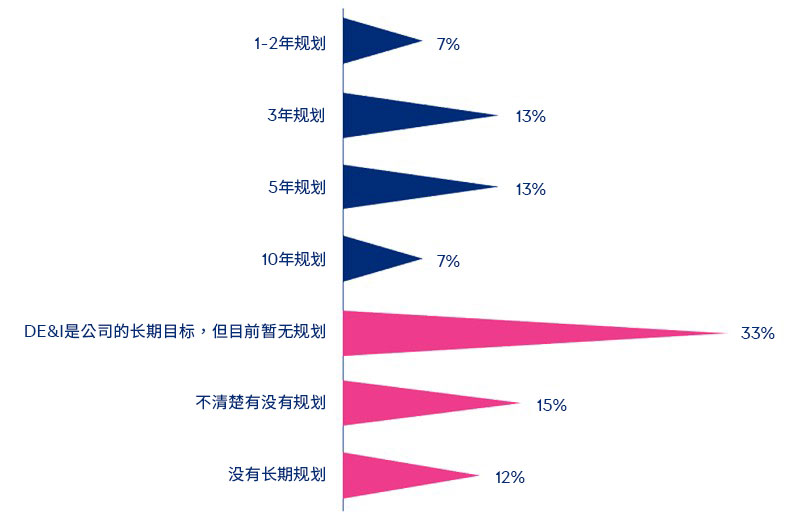 1-2年规划 7%

3年规划 13%

5年规划 13%

10年规划 7%

DE&I是公司的长期目标，但目前暂无规划 33%

不清楚有没有规划 15%

没有长期规划 12%